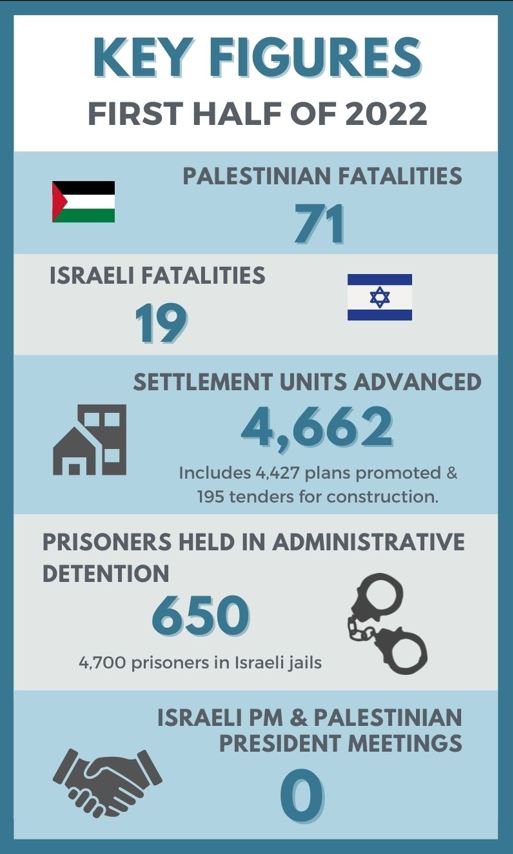 KEY FIGURES
FIRST HALF OF 2022

PALESTINIAN FATALITIES
71

ISRAELI FATALITIES
19

SETTLEMENT UNITS ADVANCED
4,662
Includes 4,427 plans promoted & 195 tenders for construction.

PRISONERS HELD IN ADMINISTRATIVE DETENTION
650
4,700 prisoners in Israeli jails

ISRAELI PM & PALESTINIAN PRESIDENT MEETINGS
0